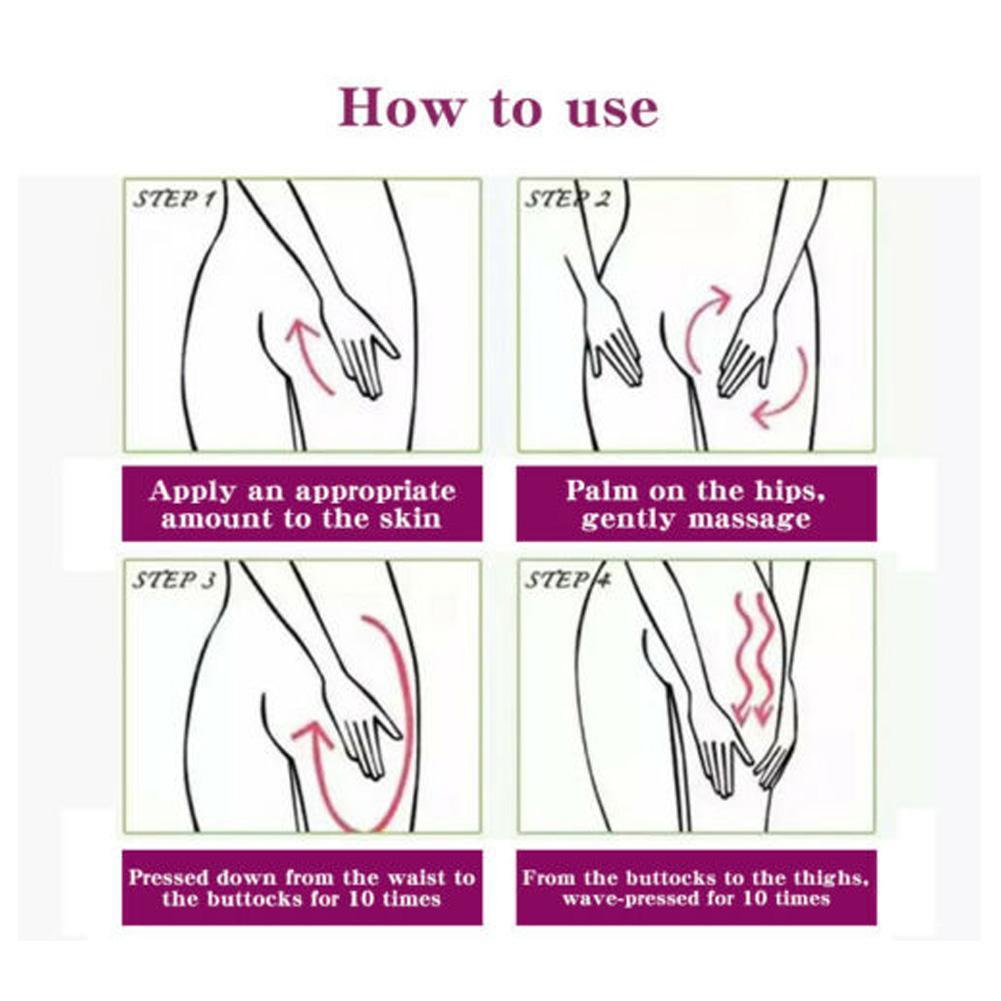 How to use

STEP 1

Apply an appropriate amount to the skin

STEP 2

Palm on the hips, gently massage

STEP 3

Pressed down from the waist to the buttocks for 10 times

STEP 4

From the buttocks to the thighs, wave-pressed for 10 times